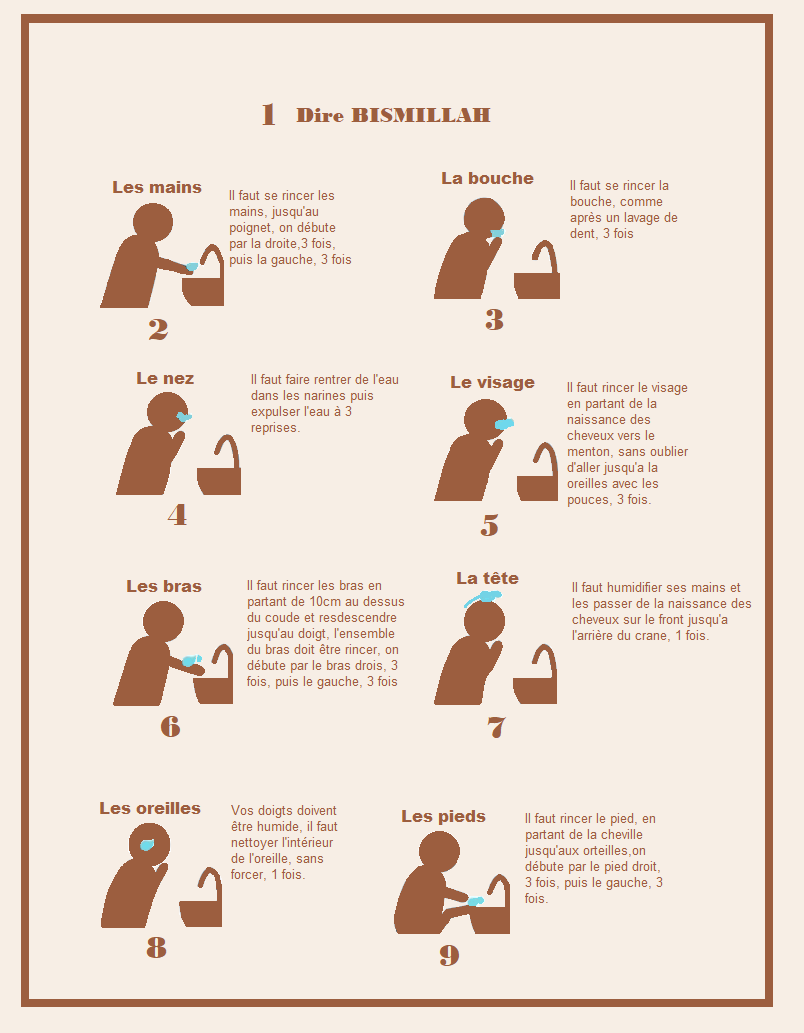 1 Dire BISMILLAH

Les mains

Il faut se rincer les mains, jusqu'au poignet, on débute par la droite,3 fois, puis la gauche, 3 fois

2

La bouche

Il faut se rincer la bouche, comme après un lavage de dent, 3 fois

3

Le nez

Il faut faire rentrer de l'eau dans les narines puis expulser l'eau à 3 reprises.

4

Le visage

Il faut rincer le visage en partant de la naissance des cheveux vers le menton, sans oublier d'aller jusqu'a la oreilles avec les pouces, 3 fois.

5

Les bras

Il faut rincer les bras en partant de 10cm au dessus du coude et resdescendre jusqu'au doigt, l'ensemble du bras doit être rincer, on débute par le bras drois, 3 fois, puis le gauche, 3 fois

6

La tête

Il faut humidifier ses mains et les passer de la naissance des cheveux sur le front jusqu'a l'arrière du crane, 1 fois.

7

Les oreilles

Vos doigts doivent être humide, il faut nettoyer l'intérieur de l'oreille, sans forcer, 1 fois.

8

Les pieds

Il faut rincer le pied, en partant de la cheville jusqu'aux orteilles,on débute par le pied droit, 3 fois, puis le gauche, 3 fois.

9